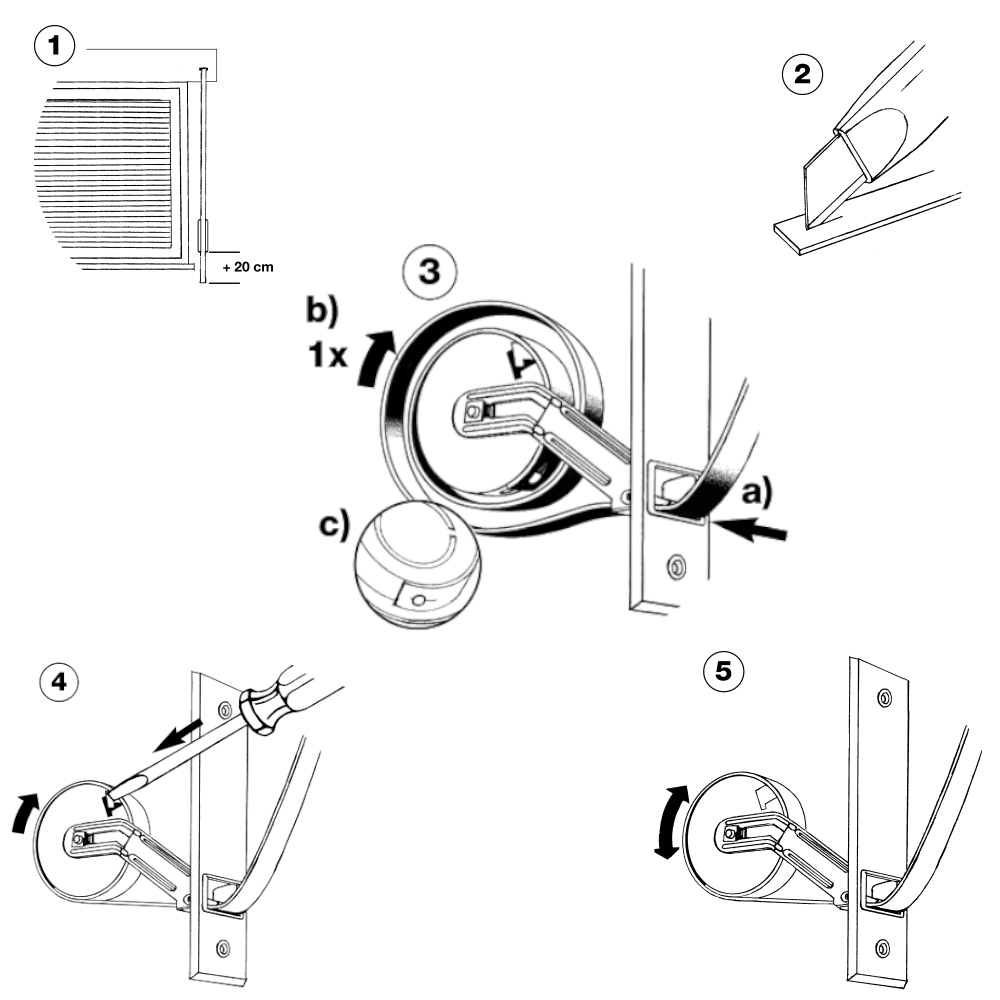 1

+ 20 cm

2

3

b)
1x

a)

c)

4

5